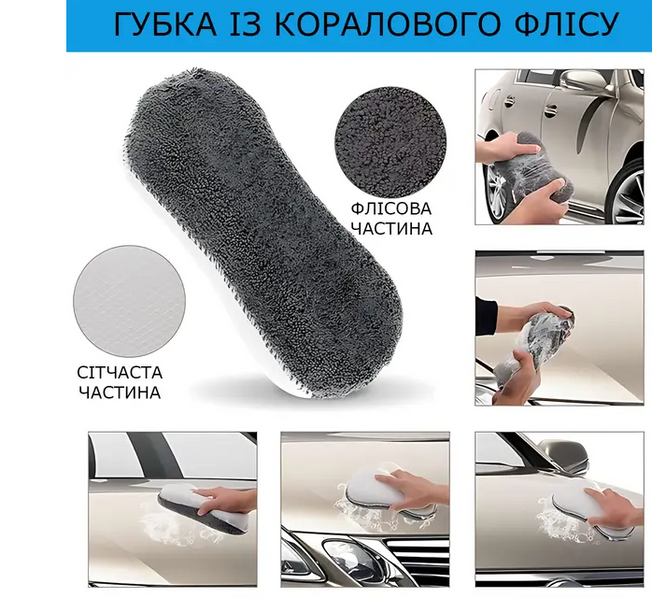 ГУБКА ІЗ КОРАЛОВОГО ФЛІСУ

ФЛІСОВА ЧАСТИНА

СІТЧАСТА ЧАСТИНА